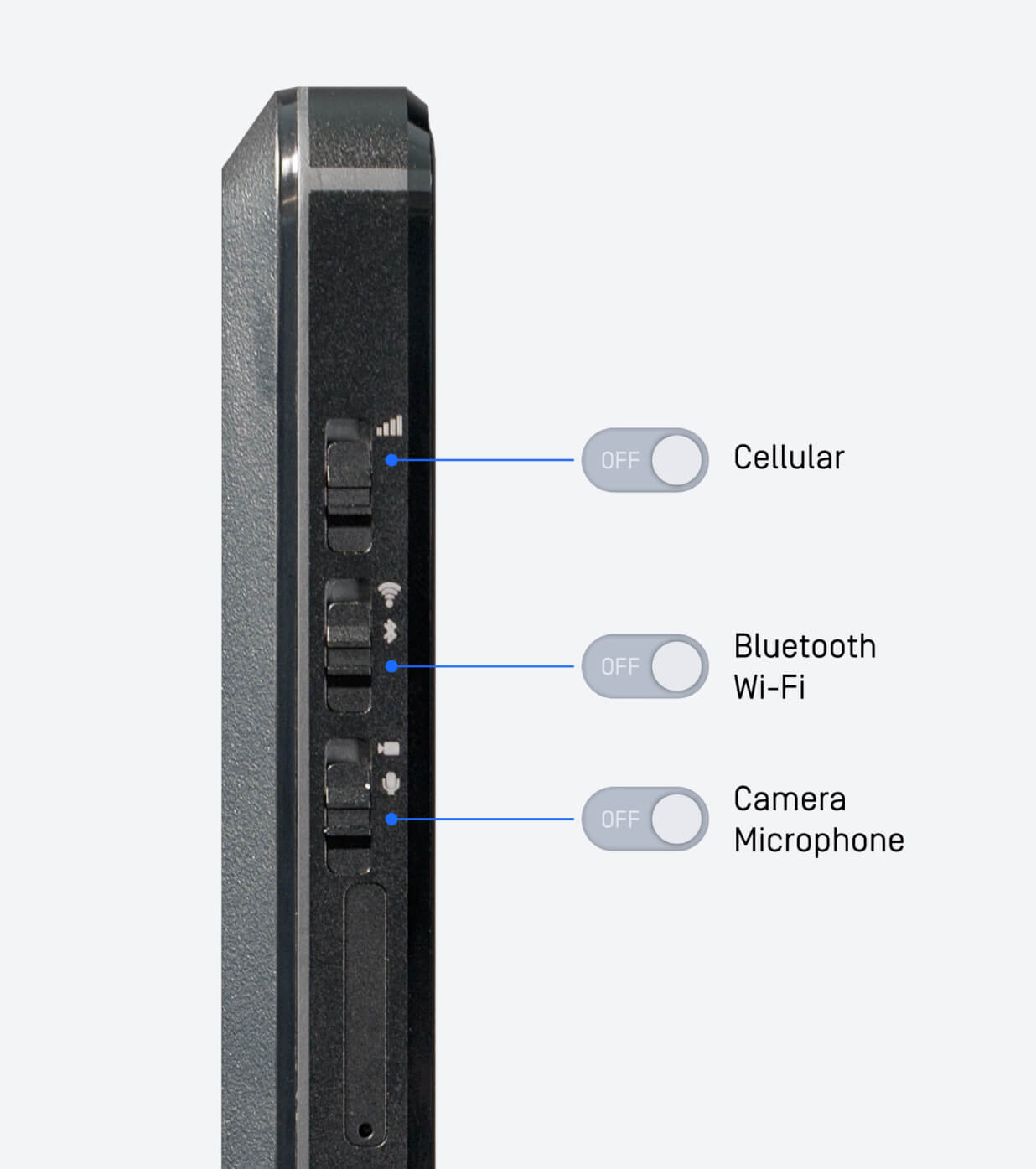 OFF Cellular

OFF Bluetooth
Wi-Fi

OFF Camera
Microphone