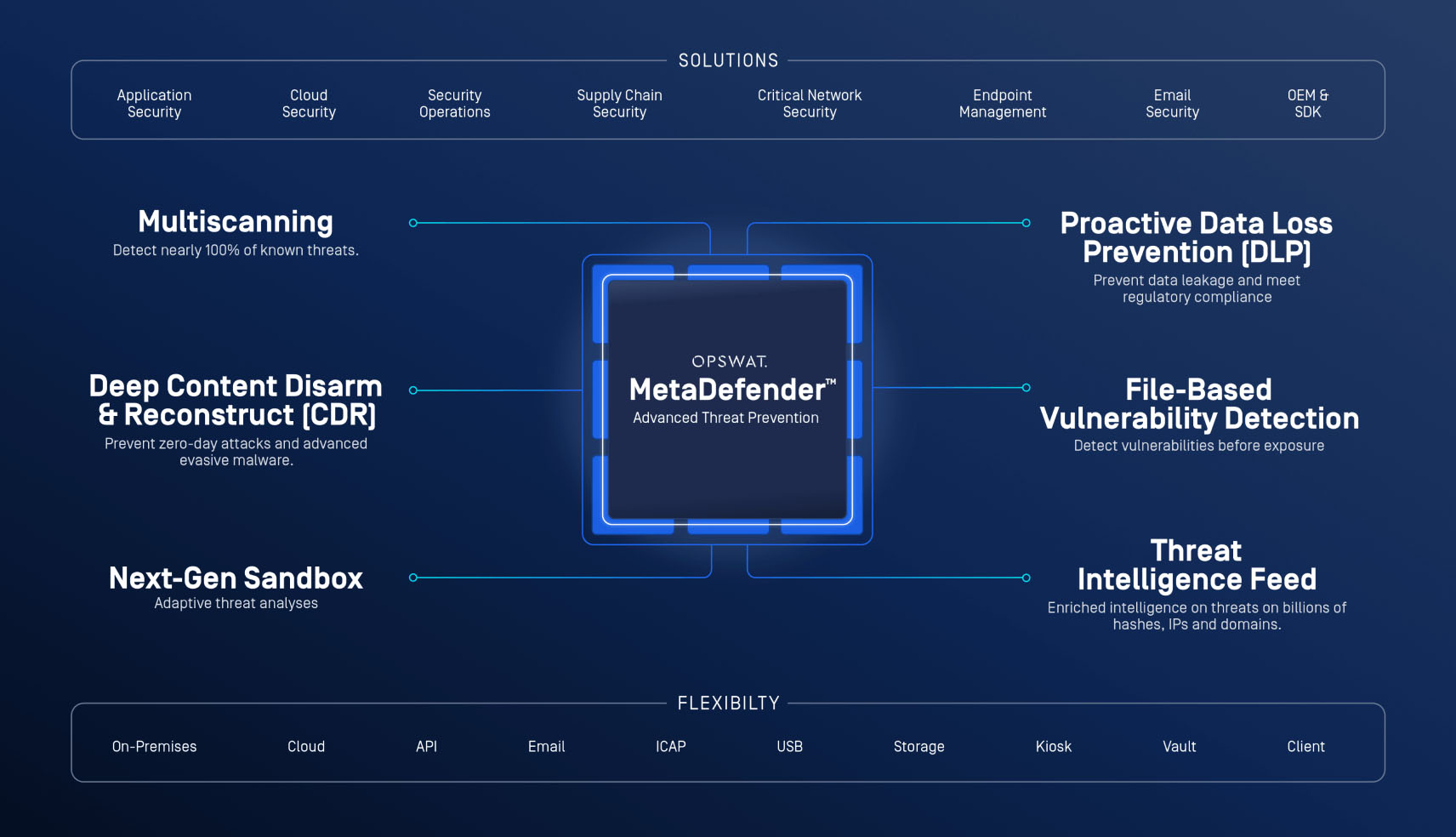 SOLUTIONS

Application Security
Cloud Security
Security Operations
Supply Chain Security
Critical Network Security
Endpoint Management
Email Security
OEM & SDK

Multiscanning
Detect nearly 100% of known threats.

Deep Content Disarm & Reconstruct (CDR)
Prevent zero-day attacks and advanced evasive malware.

Next-Gen Sandbox
Adaptive threat analyses

OPSWAT.
MetaDefender™
Advanced Threat Prevention

Proactive Data Loss Prevention (DLP)
Prevent data leakage and meet regulatory compliance

File-Based Vulnerability Detection
Detect vulnerabilities before exposure

Threat Intelligence Feed
Enriched intelligence on threats on billions of hashes, IPs and domains.

FLEXIBILTY

On-Premises
Cloud
API
Email
ICAP
USB
Storage
Kiosk
Vault
Client