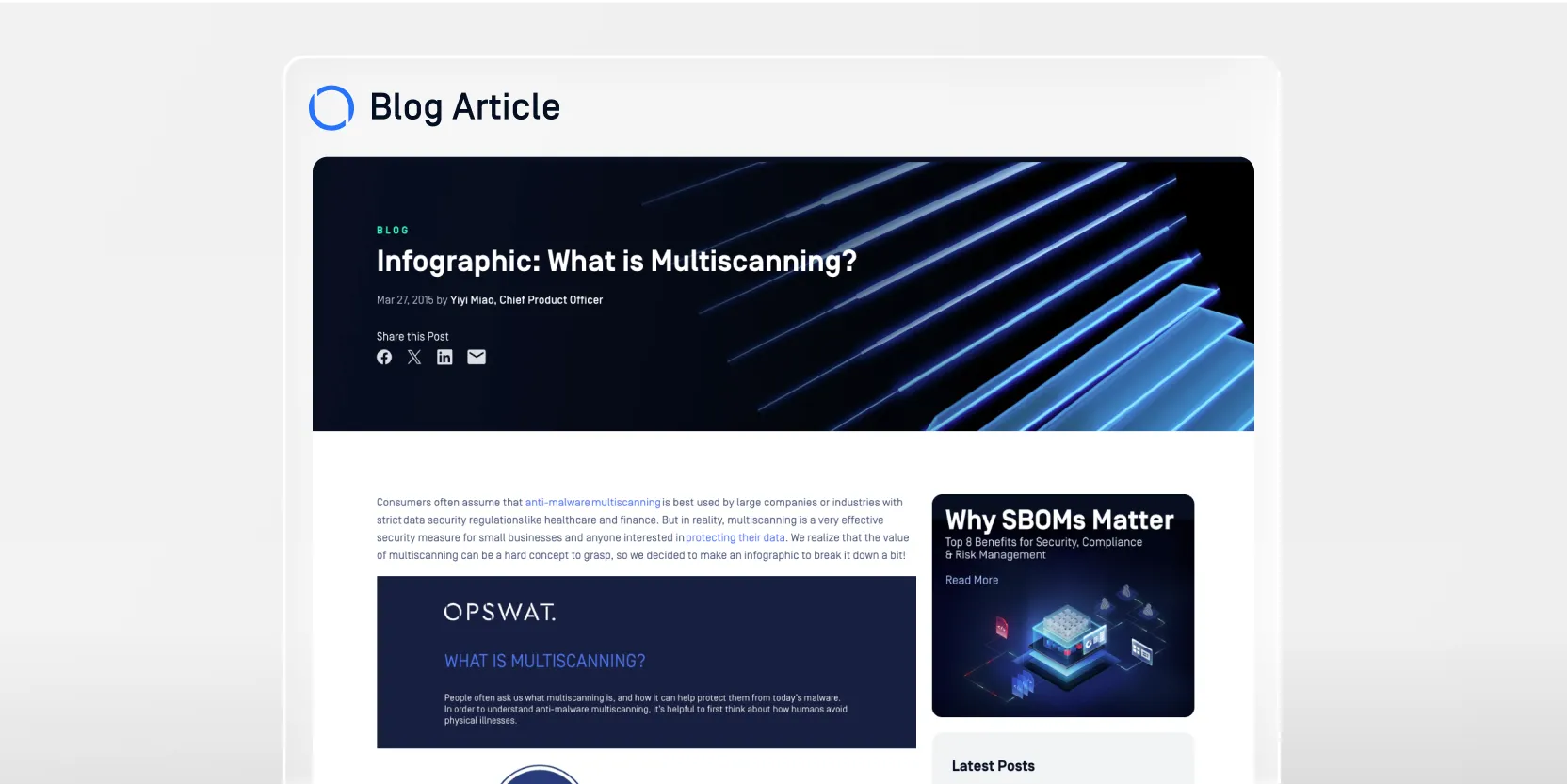 Blog Article

BLOG

Infographic: What is Multiscanning?

Mar 27, 2015 by Yiyi Miao, Chief Product Officer

Share this Post

Consumers often assume that anti-malware multiscanning is best used by large companies or industries with strict data security regulations like healthcare and finance. But in reality, multiscanning is a very effective security measure for small businesses and anyone interested in protecting their data. We realize that the value of multiscanning can be a hard concept to grasp, so we decided to make an infographic to break it down a bit!

OPSWAT.

WHAT IS MULTISCANNING?

People often ask us what multiscanning is, and how it can help protect them from today's malware. In order to understand anti-malware multiscanning, it's helpful to first think about how humans avoid physical illnesses.

Why SBOMs Matter

Top 8 Benefits for Security, Compliance & Risk Management

Read More

Latest Posts